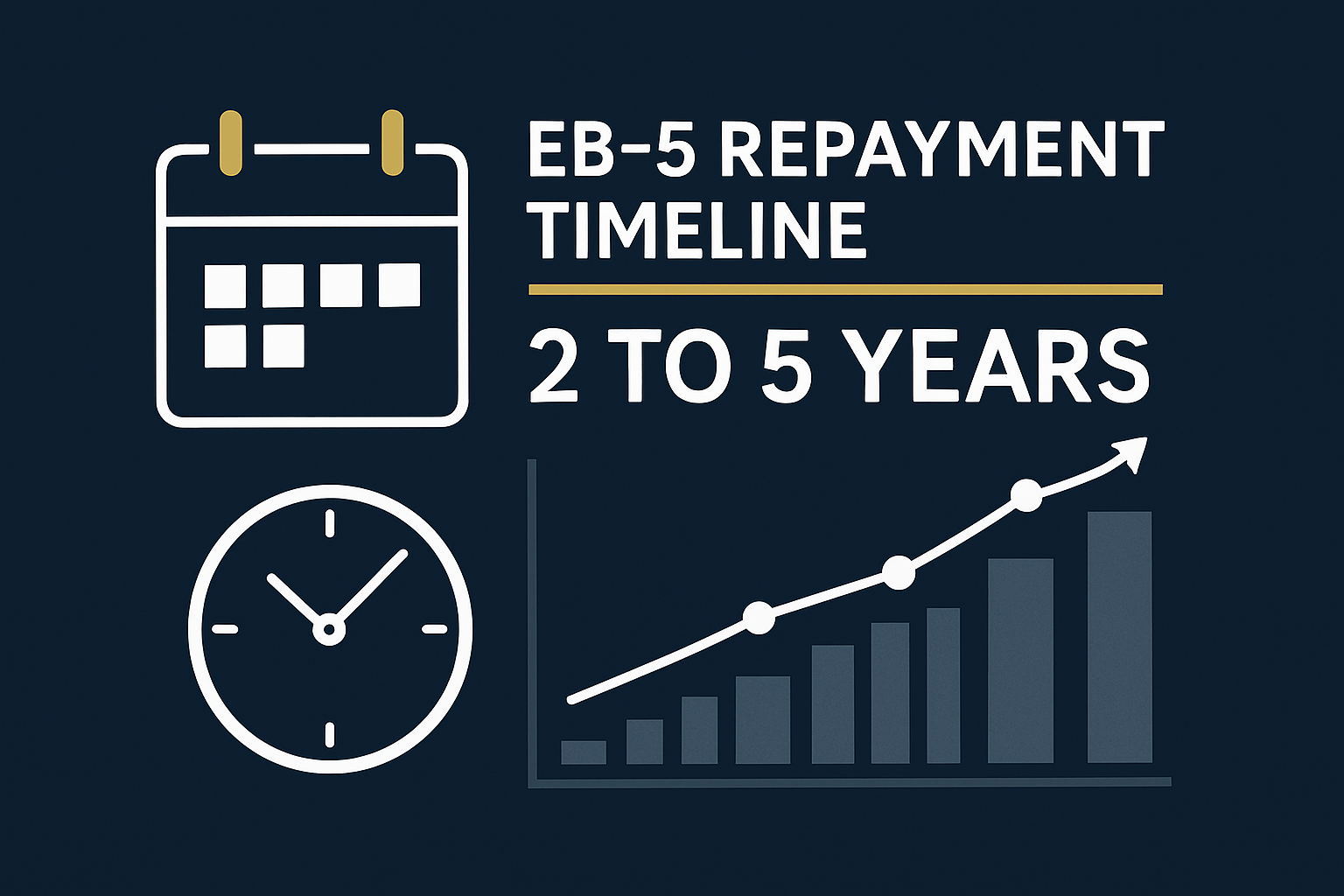 EB-5 REPAYMENT TIMELINE

2 TO 5 YEARS