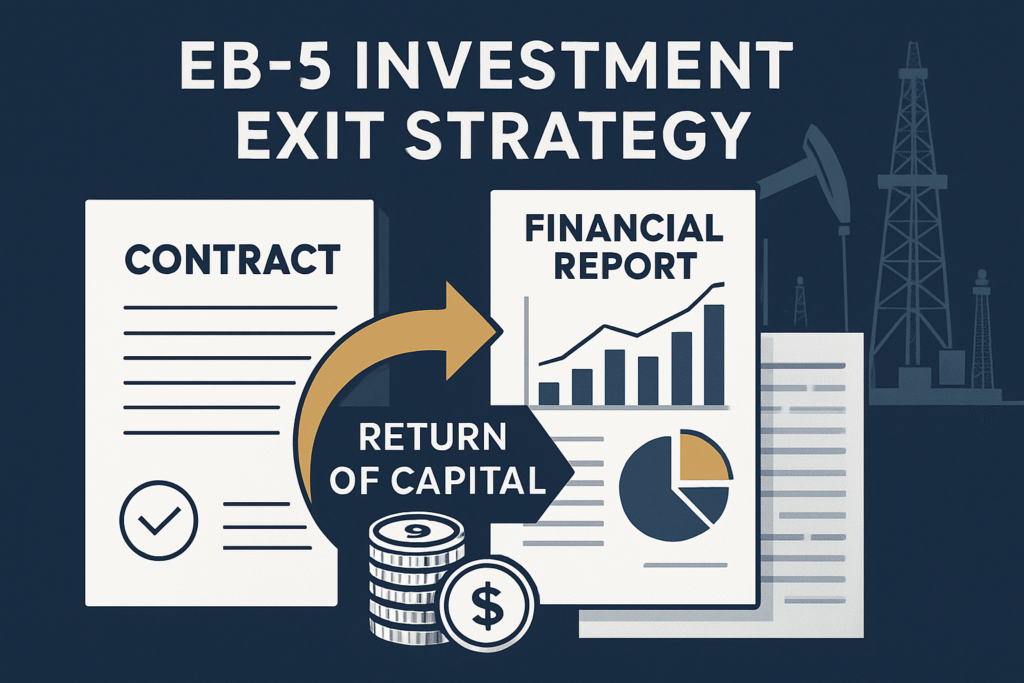 EB-5 INVESTMENT EXIT STRATEGY

CONTRACT

FINANCIAL REPORT

RETURN OF CAPITAL

9

$