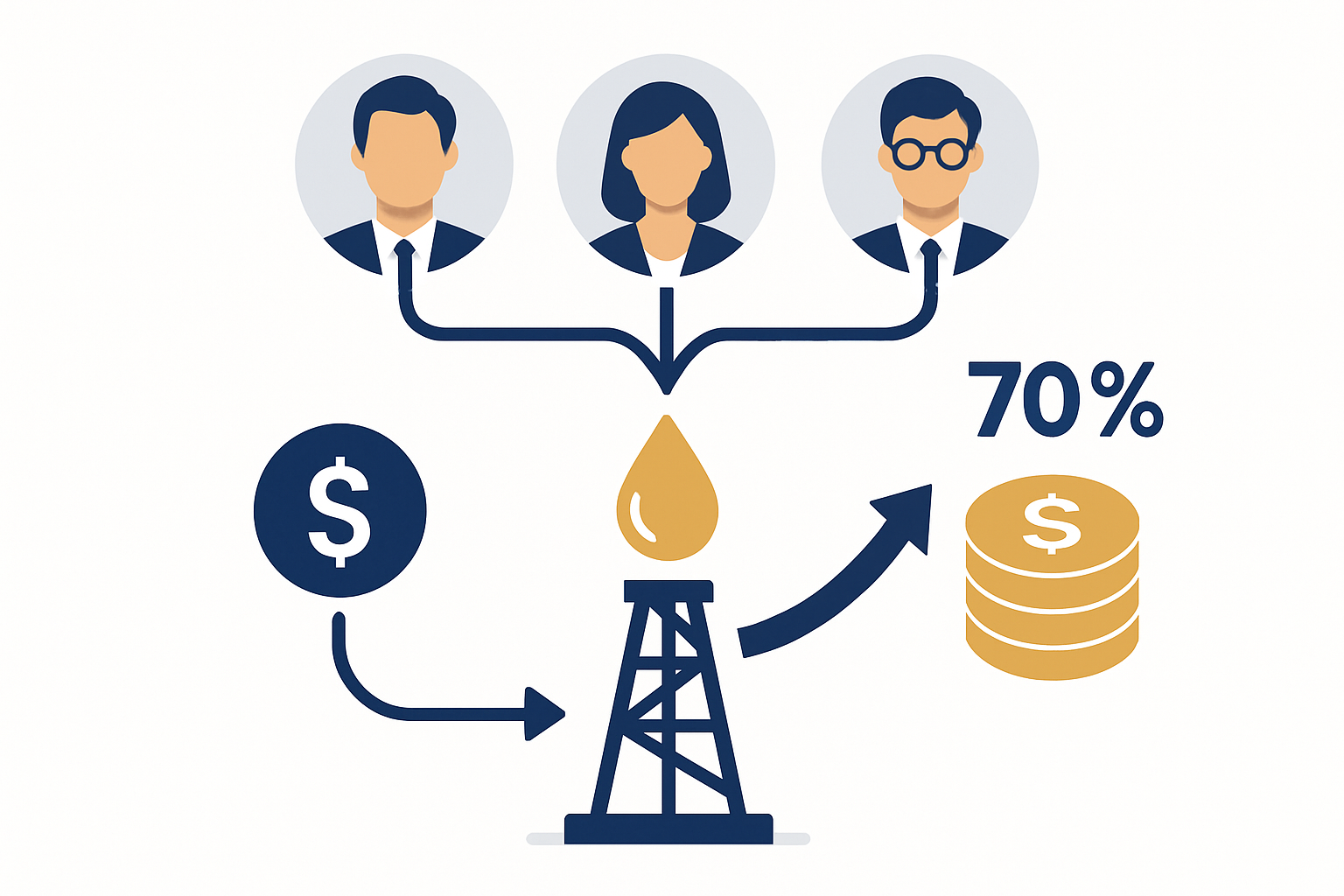 70%

$

$